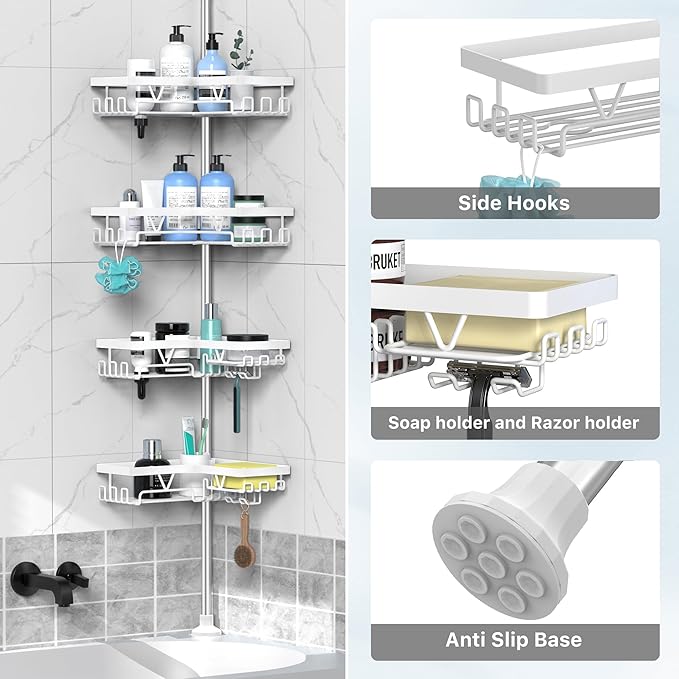 Side Hooks

BRUKET

Soap holder and Razor holder

Anti Slip Base