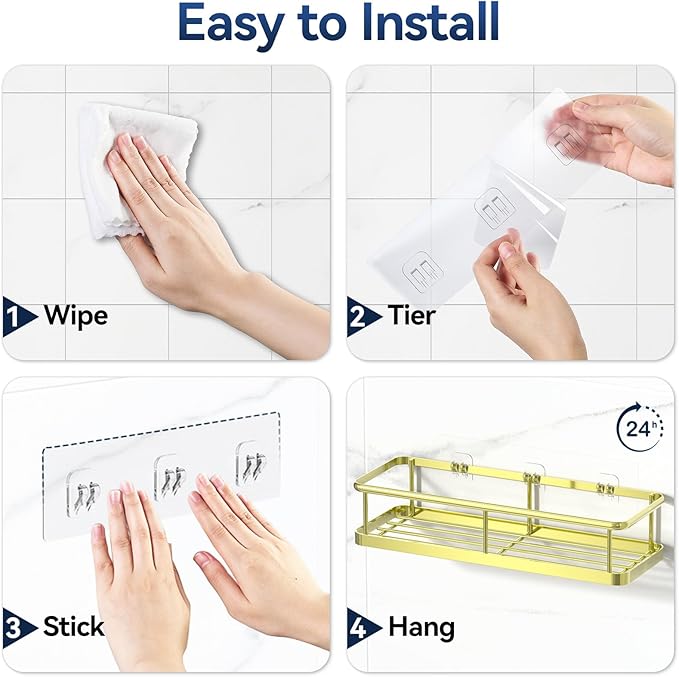 Easy to Install

1 Wipe

2 Tier

3 Stick

24h

4 Hang