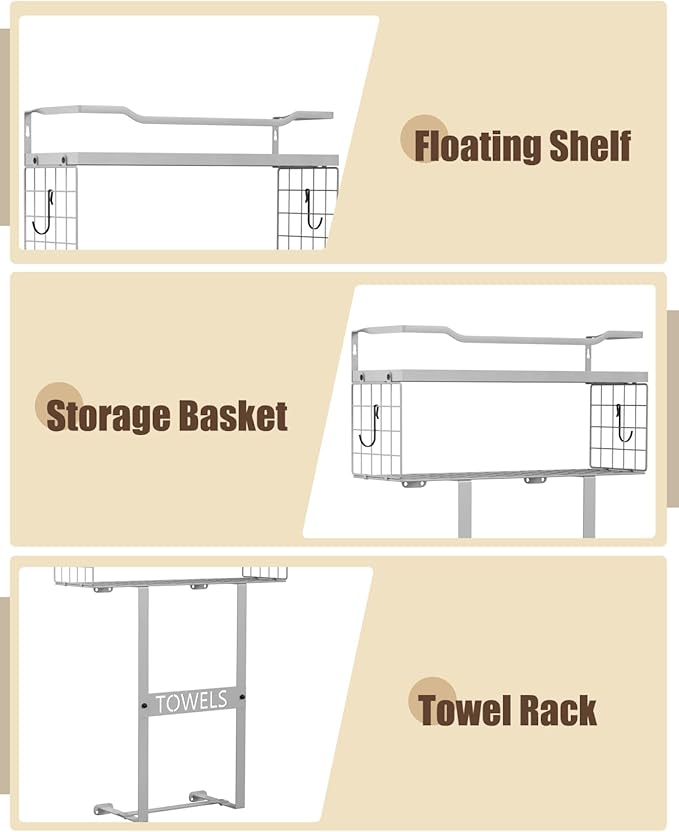 Floating Shelf

Storage Basket

TOWELS

Towel Rack