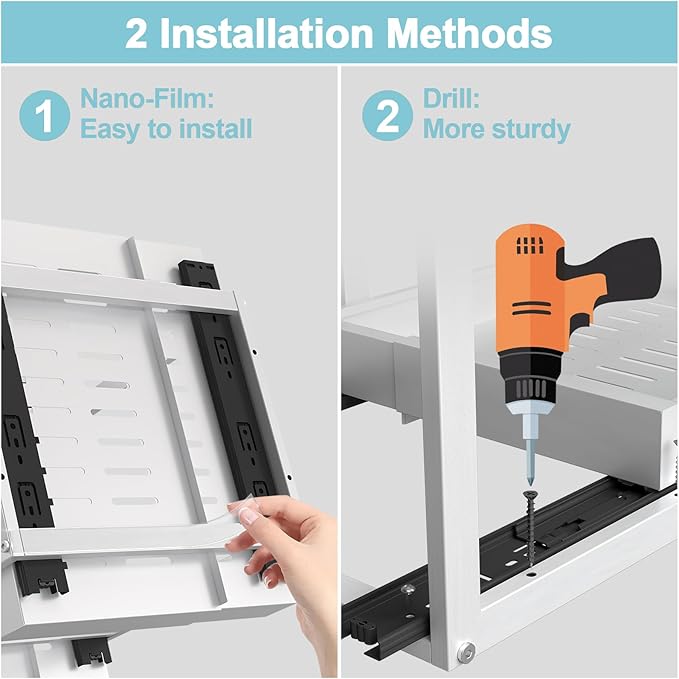 2 Installation Methods

1 Nano-Film:
Easy to install

2 Drill:
More sturdy