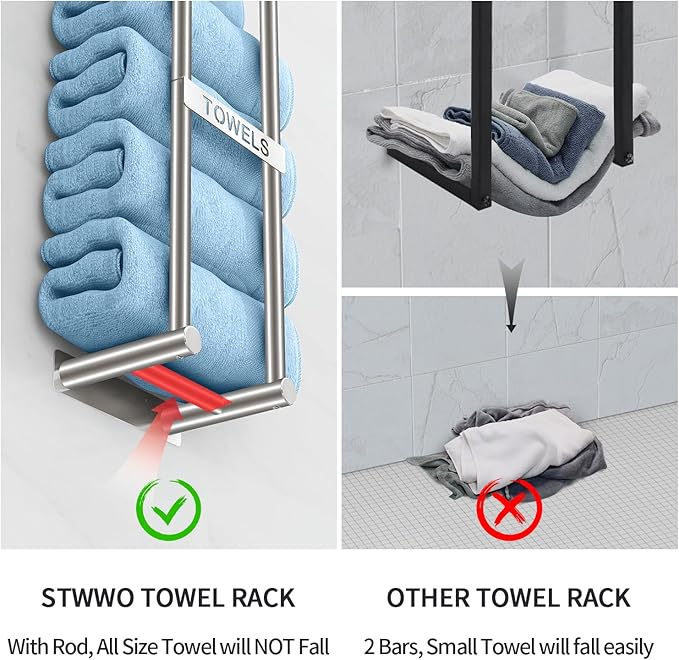 TOWELS

STWWO TOWEL RACK

With Rod, All Size Towel will NOT Fall

OTHER TOWEL RACK

2 Bars, Small Towel will fall easily