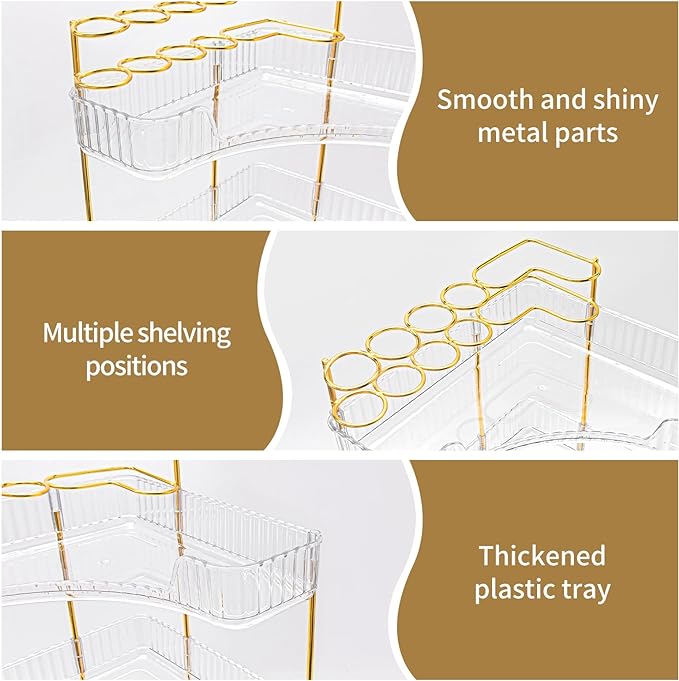 Smooth and shiny metal parts

Multiple shelving positions

Thickened plastic tray