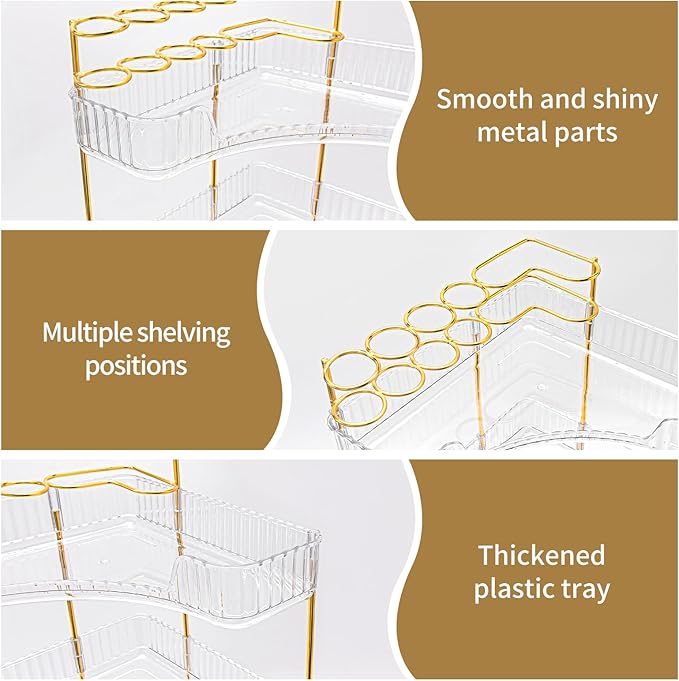 Smooth and shiny metal parts

Multiple shelving positions

Thickened plastic tray