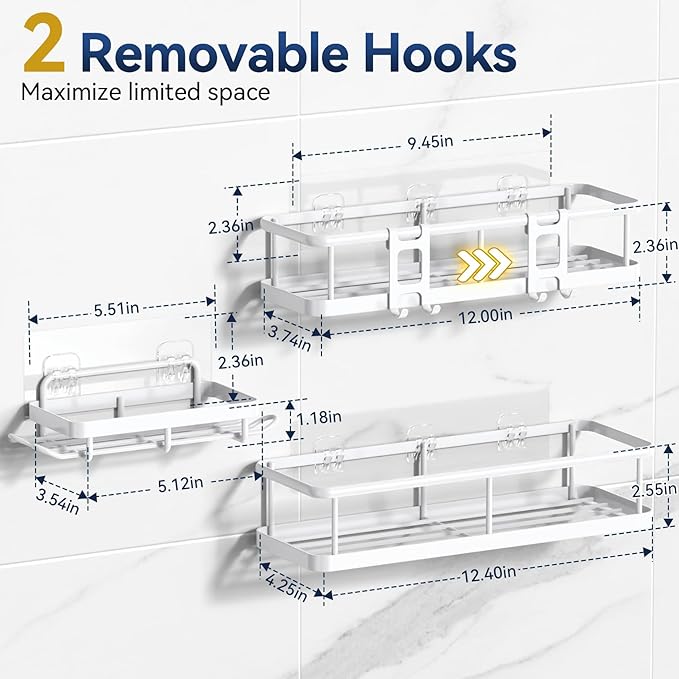 2 Removable Hooks
Maximize limited space

9.45in
2.36in
2.36in
3.74in
12.00in
5.51in
2.36in
1.18in
3.54in
5.12in
2.55in
4.25in
12.40in