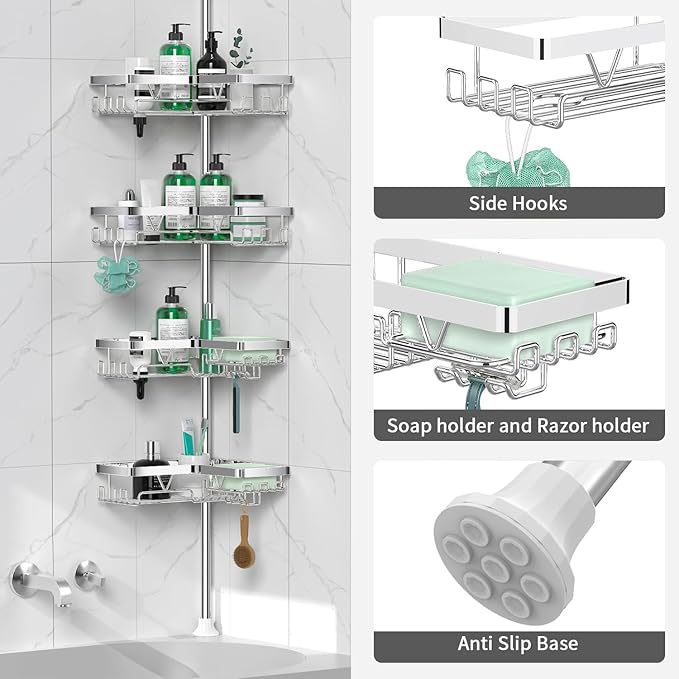 Side Hooks

Soap holder and Razor holder

Anti Slip Base