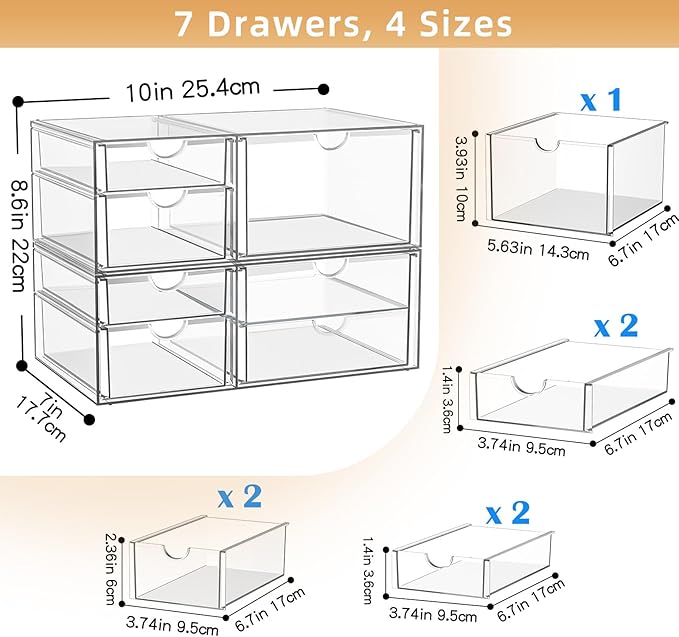 7 Drawers, 4 Sizes

10in 25.4cm

8.6in 22cm

7in 17.7cm

x 1

3.93in 10cm

5.63in 14.3cm

6.7in 17cm

x 2

1.4in 3.6cm

3.74in 9.5cm

6.7in 17cm

x 2

2.36in 6cm

3.74in 9.5cm

6.7in 17cm

x 2

1.4in 3.6cm

3.74in 9.5cm

6.7in 17cm