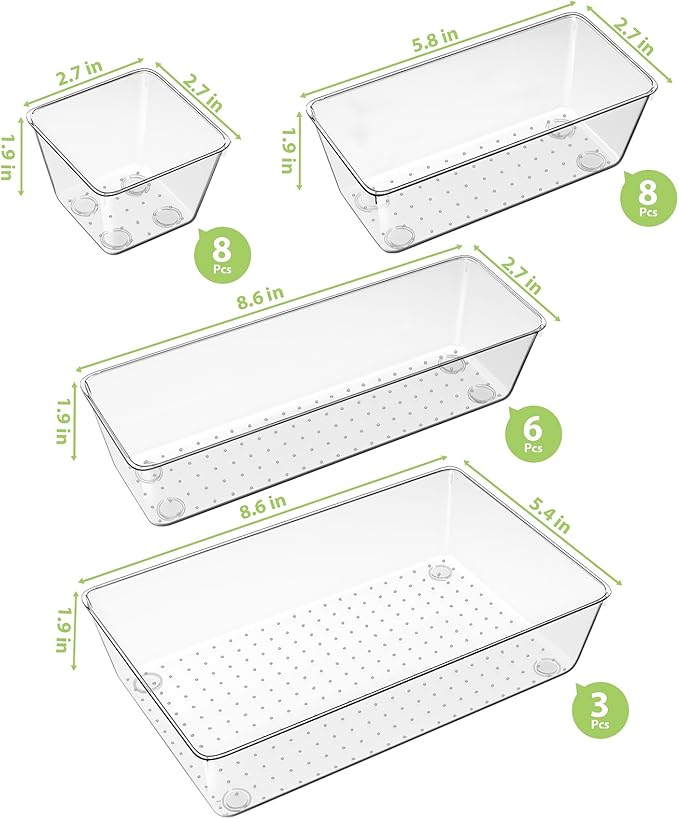 2.7 in
2.7 in
1.9 in
8 Pcs

5.8 in
2.7 in
1.9 in
8 Pcs

8.6 in
2.7 in
1.9 in
6 Pcs

8.6 in
5.4 in
1.9 in
3 Pcs