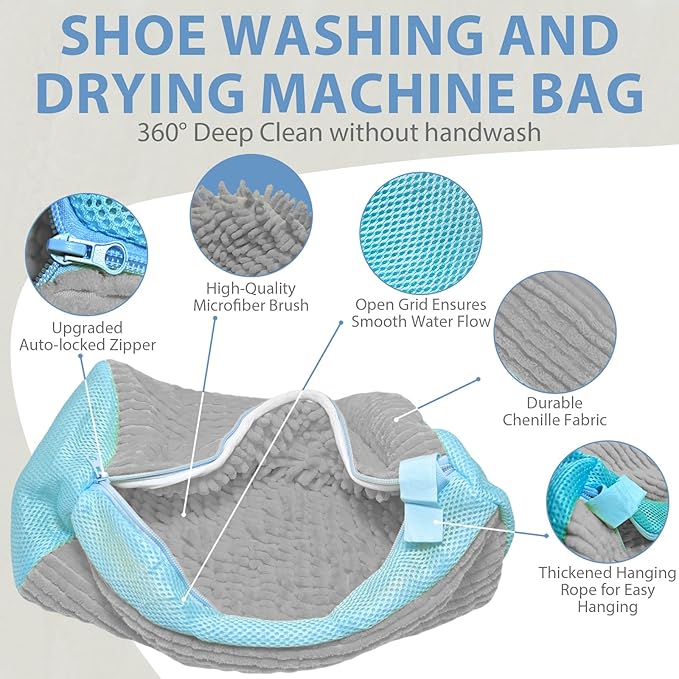 SHOE WASHING AND DRYING MACHINE BAG
360° Deep Clean without handwash

Upgraded Auto-locked Zipper

High-Quality Microfiber Brush

Open Grid Ensures Smooth Water Flow

Durable Chenille Fabric

Thickened Hanging Rope for Easy Hanging