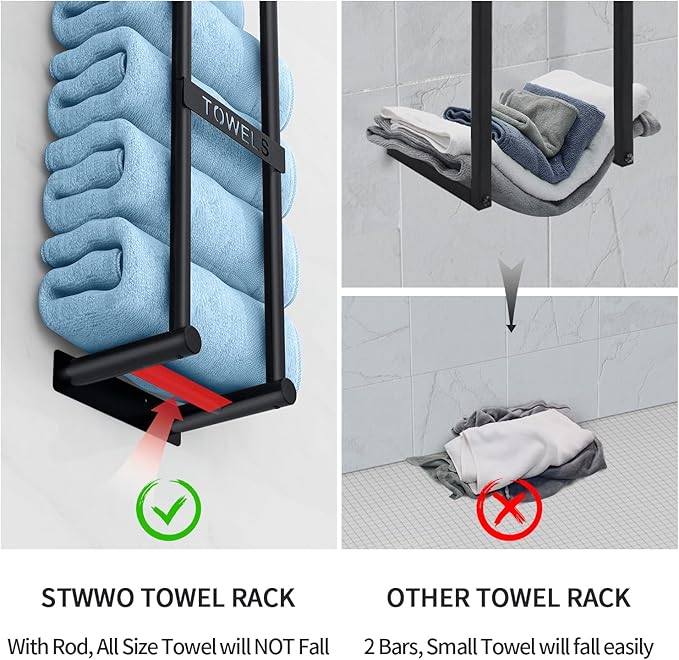 TOWELS

STWWO TOWEL RACK

With Rod, All Size Towel will NOT Fall

OTHER TOWEL RACK

2 Bars, Small Towel will fall easily