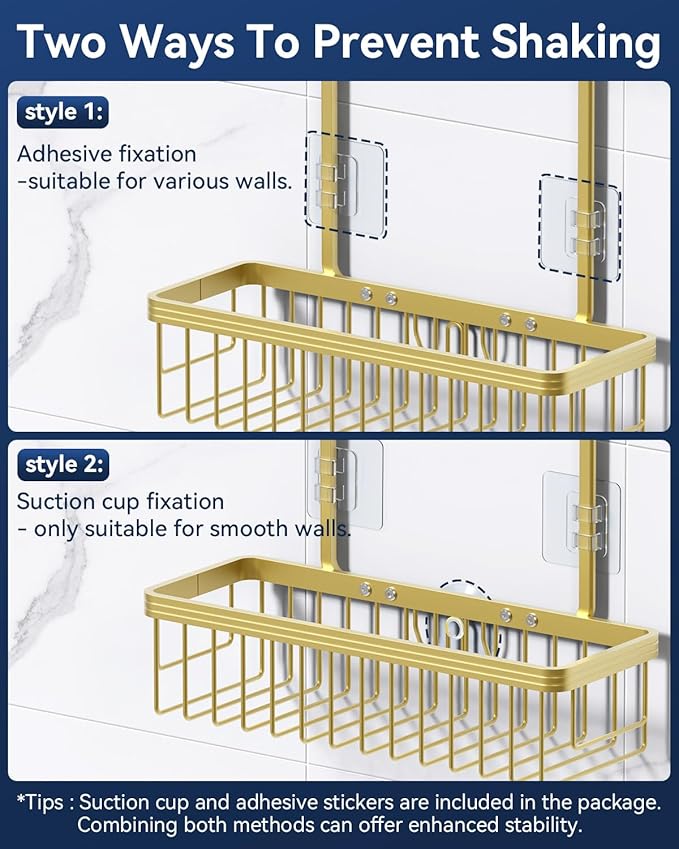 Two Ways To Prevent Shaking

style 1:

Adhesive fixation
-suitable for various walls.

style 2:

Suction cup fixation
- only suitable for smooth walls.

*Tips : Suction cup and adhesive stickers are included in the package. Combining both methods can offer enhanced stability.