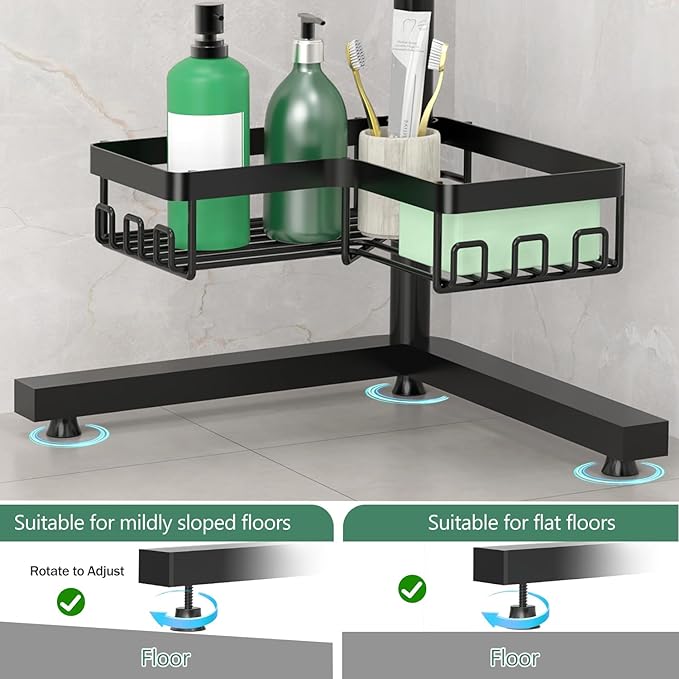 Suitable for mildly sloped floors

Rotate to Adjust

Floor

Suitable for flat floors

Floor