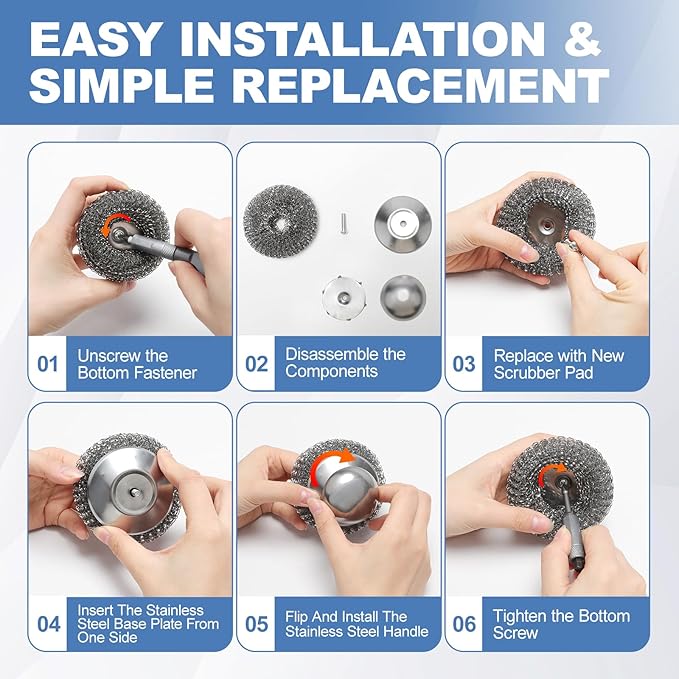 EASY INSTALLATION & SIMPLE REPLACEMENT

01 Unscrew the Bottom Fastener

02 Disassemble the Components

03 Replace with New Scrubber Pad

04 Insert The Stainless Steel Base Plate From One Side

05 Flip And Install The Stainless Steel Handle

06 Tighten the Bottom Screw