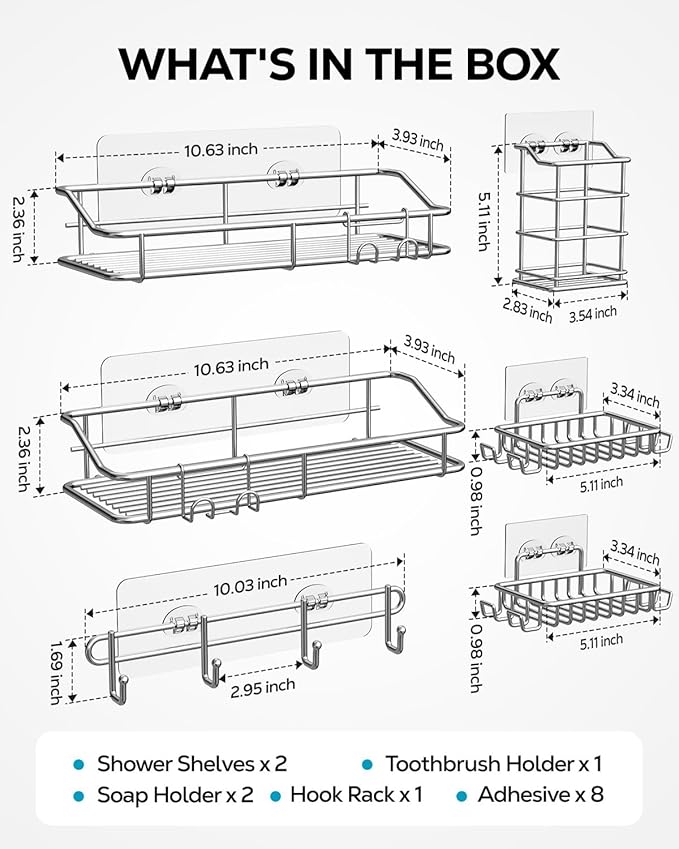 WHAT'S IN THE BOX

10.63 inch
3.93 inch
2.36 inch

5.11 inch
2.83 inch
3.54 inch

10.63 inch
3.93 inch
2.36 inch

3.34 inch
0.98 inch
5.11 inch

10.03 inch
1.69 inch
2.95 inch

3.34 inch
0.98 inch
5.11 inch

• Shower Shelves x 2 • Toothbrush Holder x 1
• Soap Holder x 2 • Hook Rack x 1 • Adhesive x 8