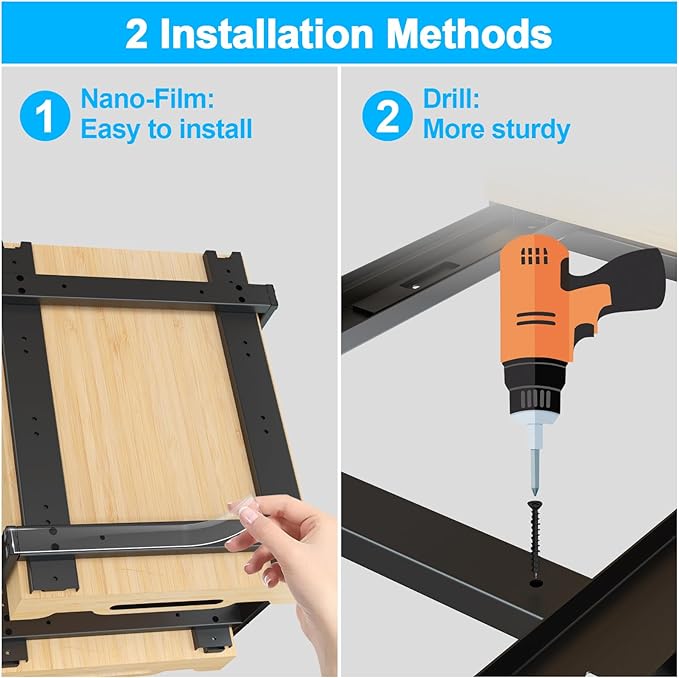 2 Installation Methods

1 Nano-Film: Easy to install

2 Drill: More sturdy