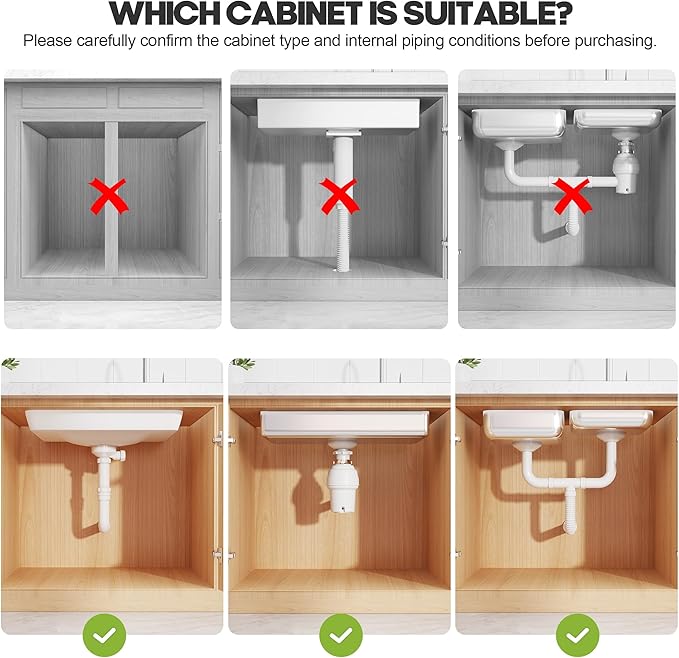 WHICH CABINET IS SUITABLE?
Please carefully confirm the cabinet type and internal piping conditions before purchasing.