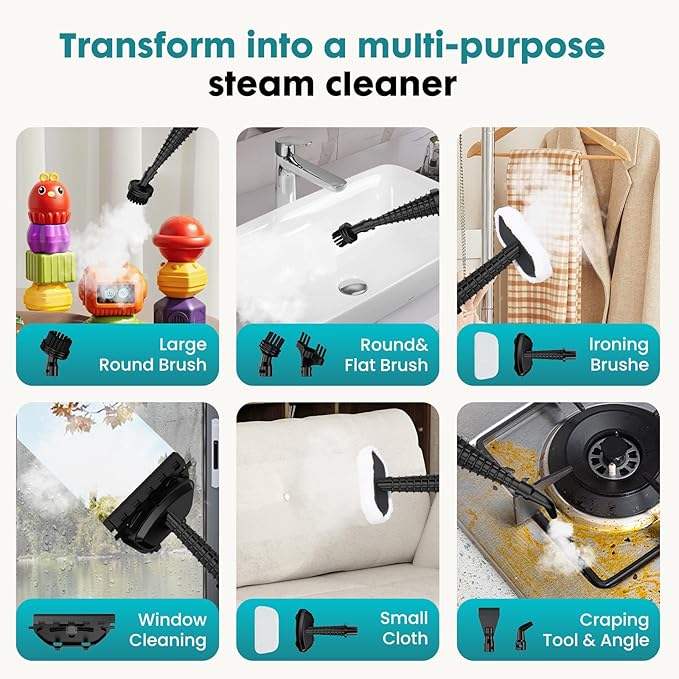 Transform into a multi-purpose
steam cleaner

Large
Round Brush

Round&
Flat Brush

Ironing
Brushe

Window
Cleaning

Small
Cloth

Craping
Tool & Angle