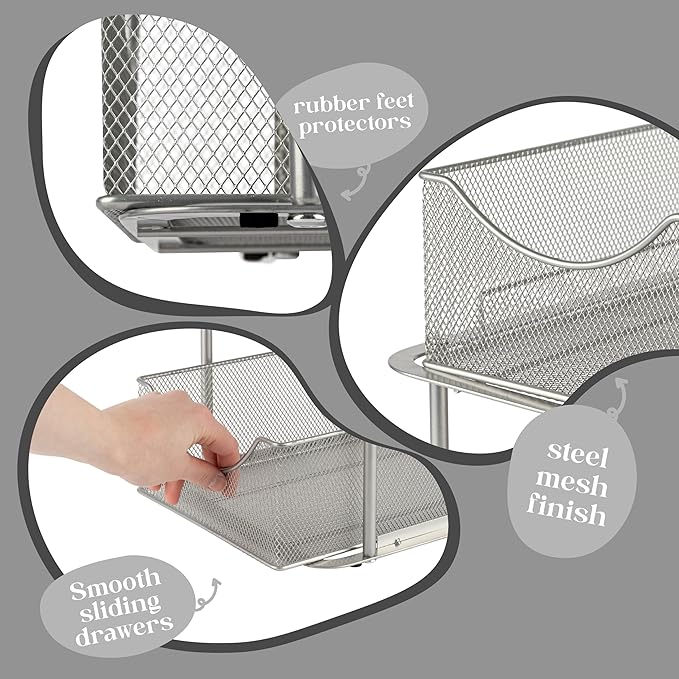 rubber feet protectors

steel mesh finish

Smooth sliding drawers