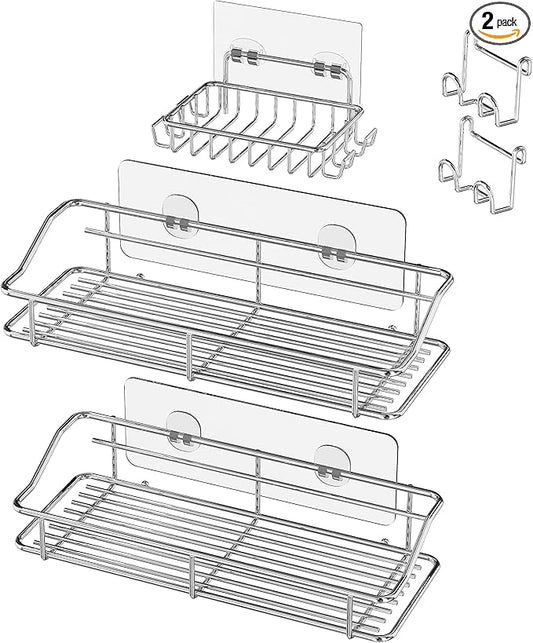 2 pack