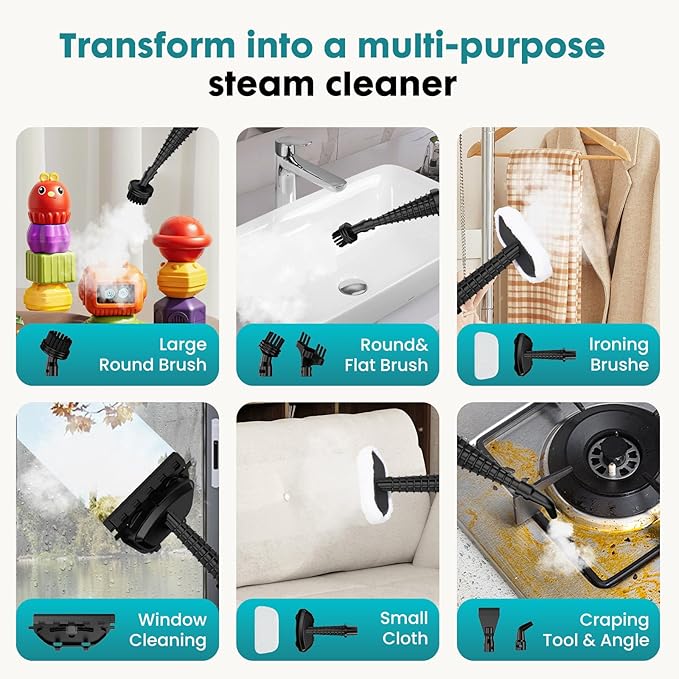 Transform into a multi-purpose steam cleaner

Large Round Brush

Round& Flat Brush

Ironing Brushe

Window Cleaning

Small Cloth

Craping Tool & Angle